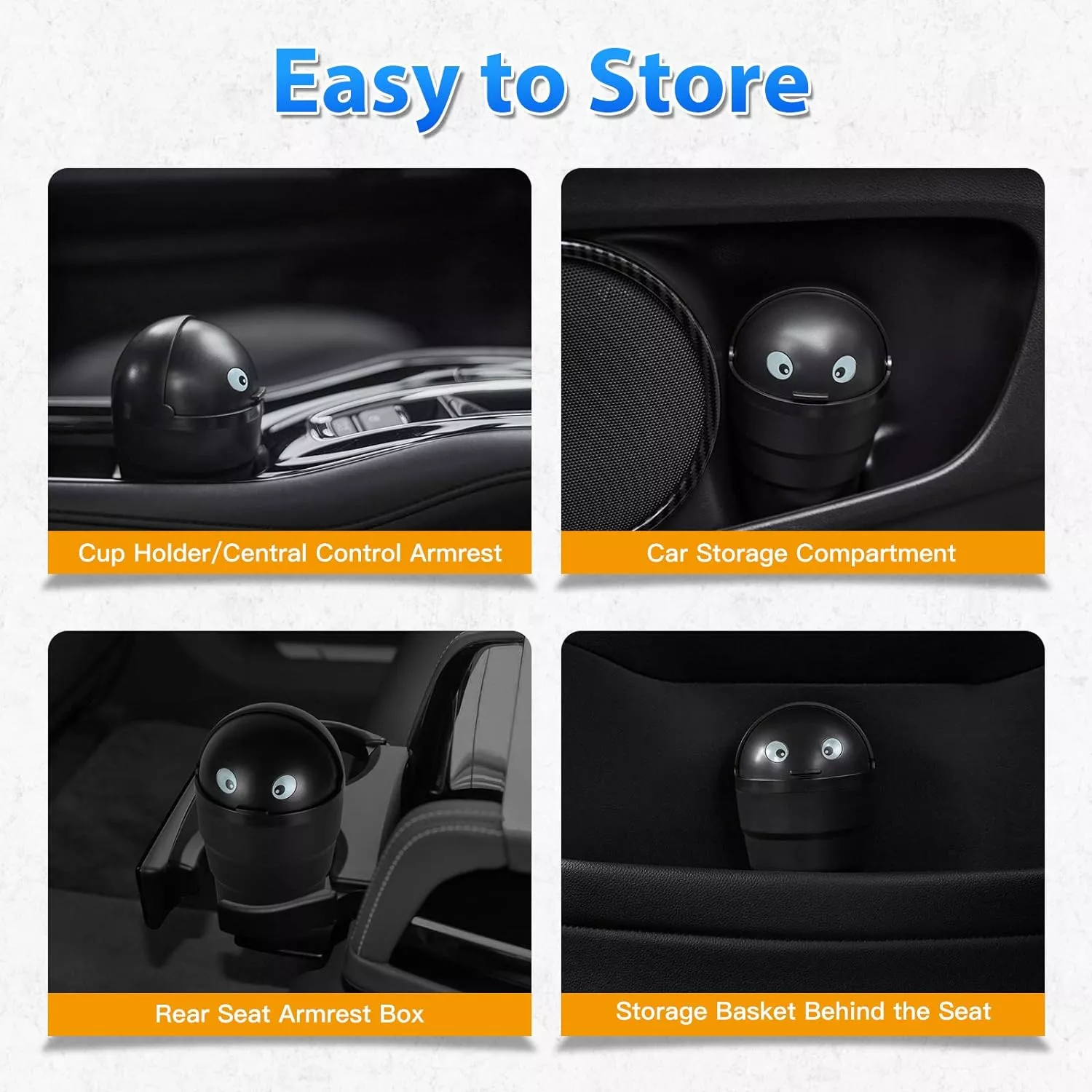 Easy to Store

Cup Holder/Central Control Armrest

Car Storage Compartment

Rear Seat Armrest Box

Storage Basket Behind the Seat